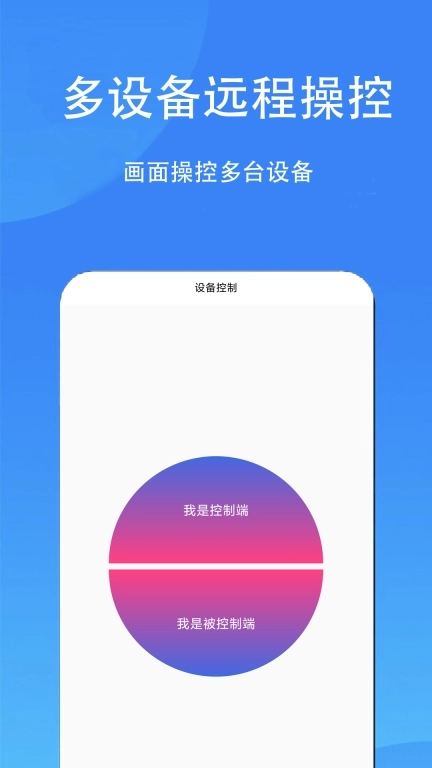 多设备远程操控

画面操控多台设备

设备控制

我是控制端

我是被控制端