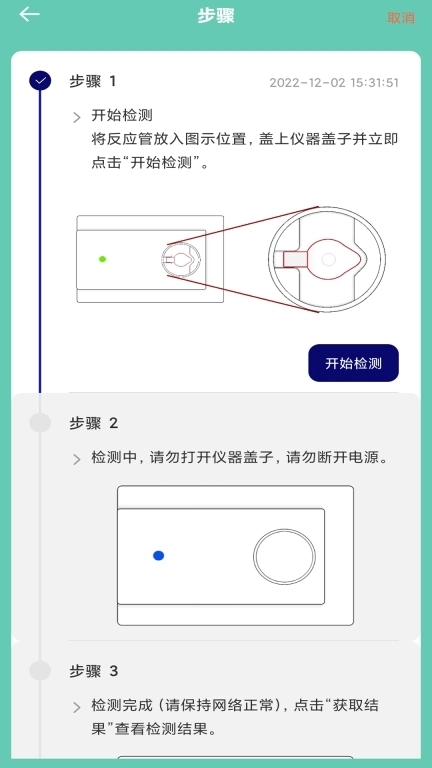 步骤

取消

步骤 1

2022-12-02 15:31:51

开始检测

将反应管放入图示位置，盖上仪器盖子并立即点击“开始检测”。

开始检测

步骤 2

检测中，请勿打开仪器盖子，请勿断开电源。

步骤 3

检测完成（请保持网络正常），点击“获取结果”查看检测结果。