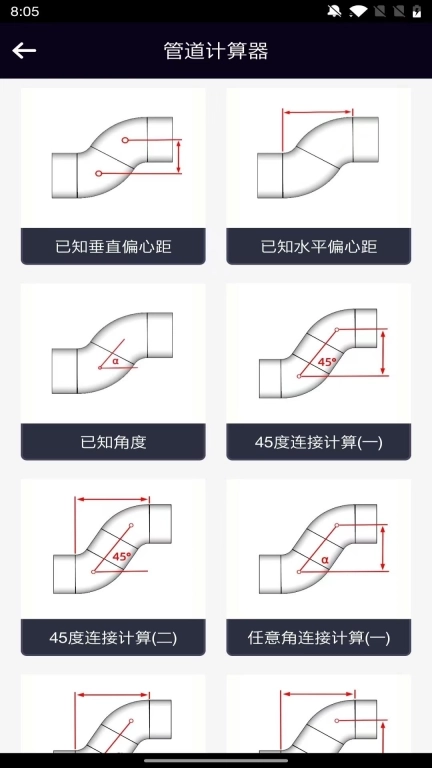 8:05

管道计算器

已知垂直偏心距

已知水平偏心距

α

已知角度

45°

45度连接计算(一)

45°

45度连接计算(二)

α

任意角连接计算(一)