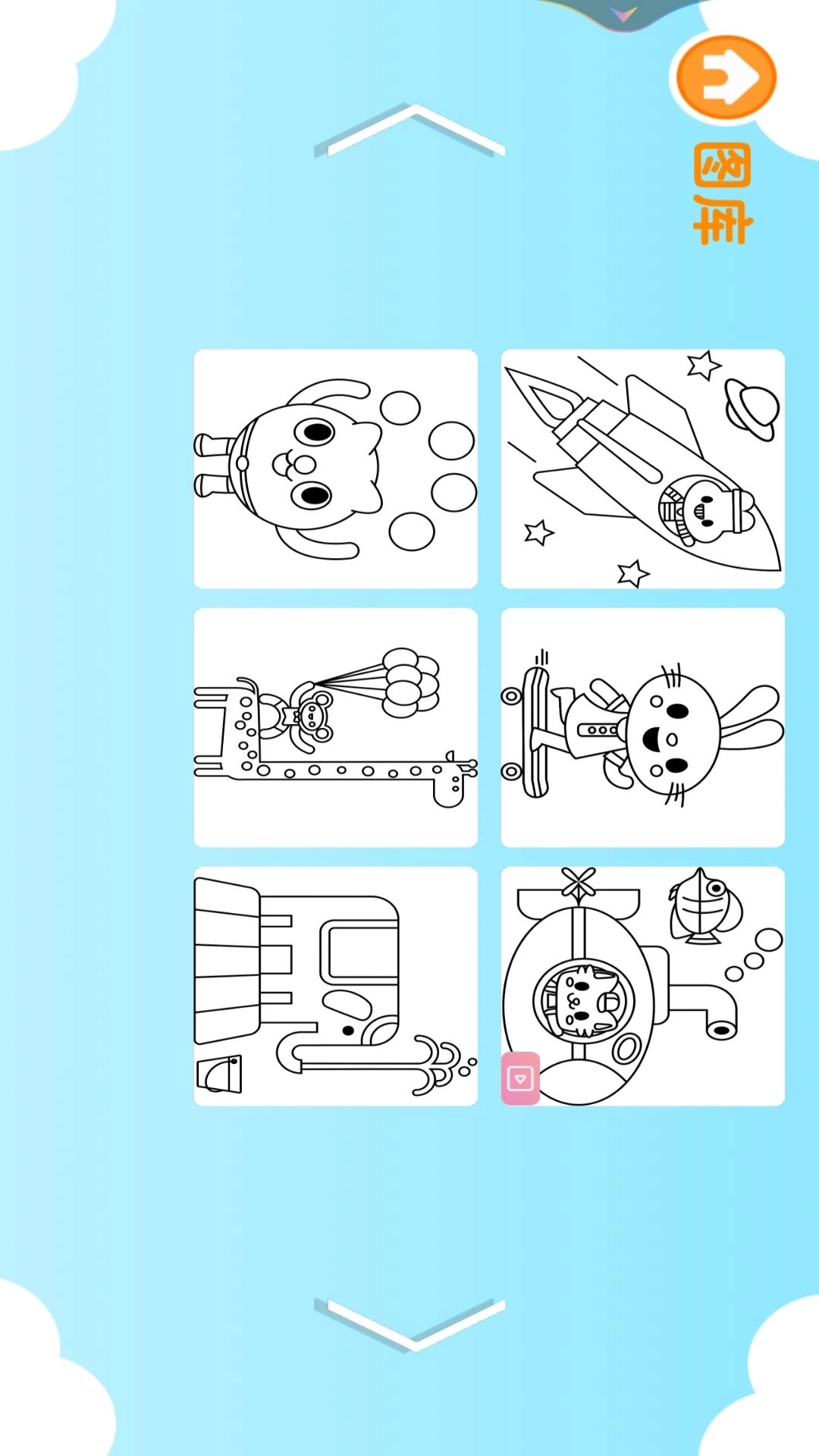 图库