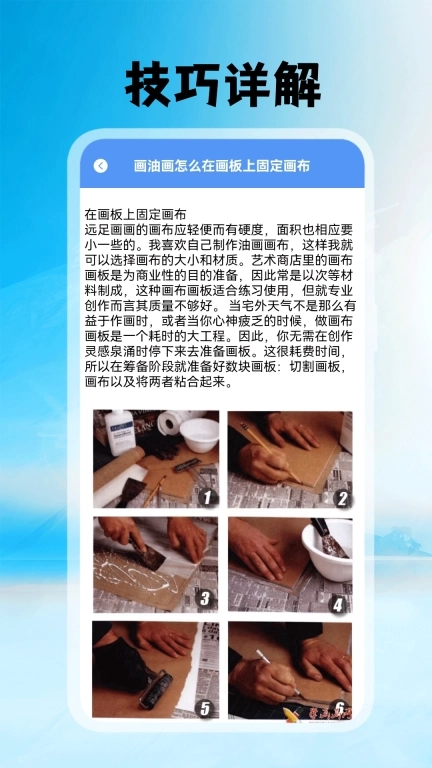 技巧详解

画油画怎么在画板上固定画布

在画板上固定画布
远足画画的画布应轻便而有硬度，面积也相应要小一些的。我喜欢自己制作油画画布，这样我就可以选择画布的大小和材质。艺术商店里的画布画板是为商业性的目的准备，因此常是以次等材料制成，这种画布画板适合练习使用，但就专业创作而言其质量不够好。当宅外天气不是那么有益于作画时，或者当你心神疲乏的时候，做画布画板是一个耗时的大工程。因此，你无需在创作灵感泉涌时停下来去准备画板。这很耗费时间，所以在筹备阶段就准备好数块画板：切割画板，画布以及将两者粘合起来。

1
2
3
4
5
6