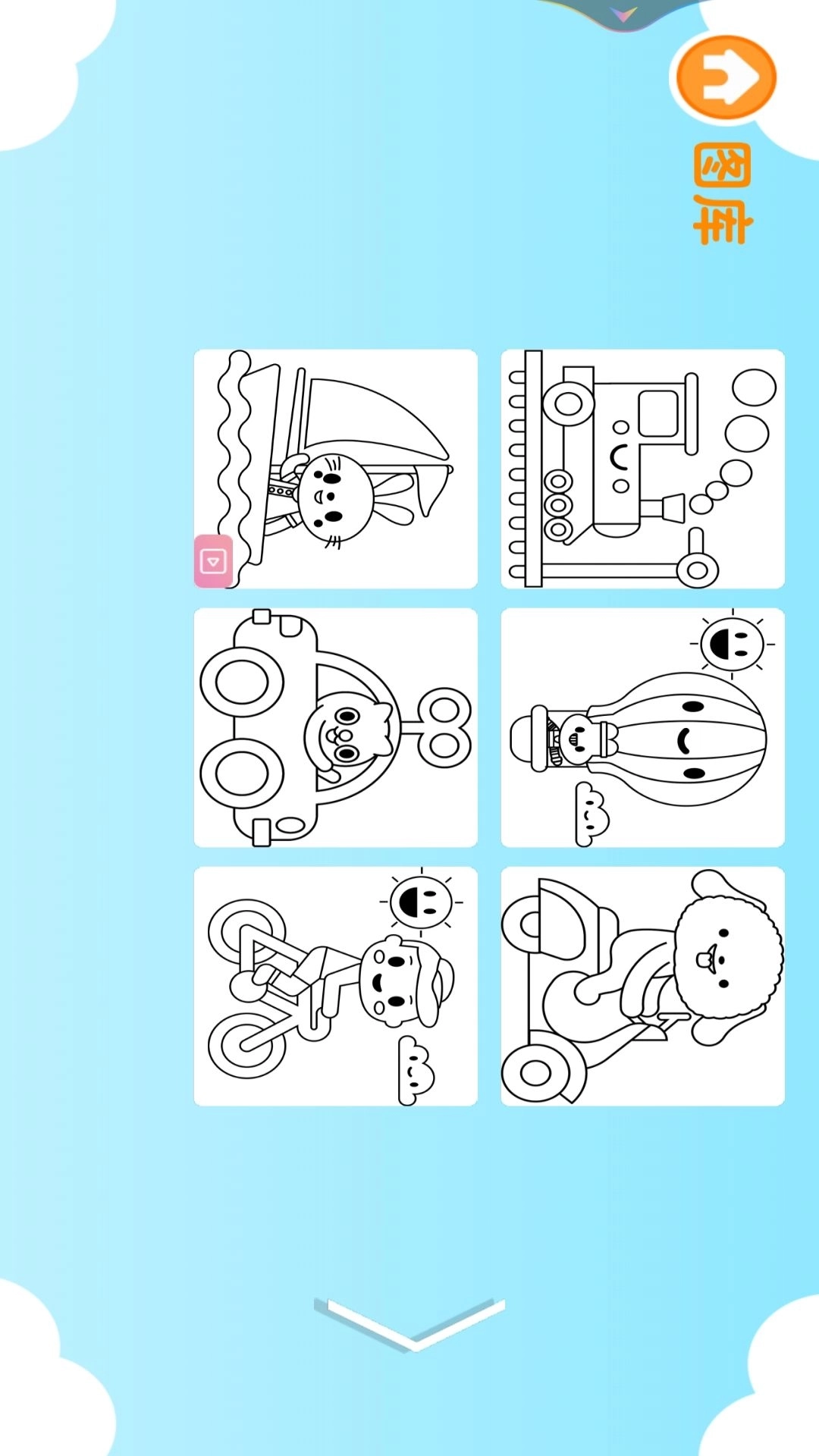 图库