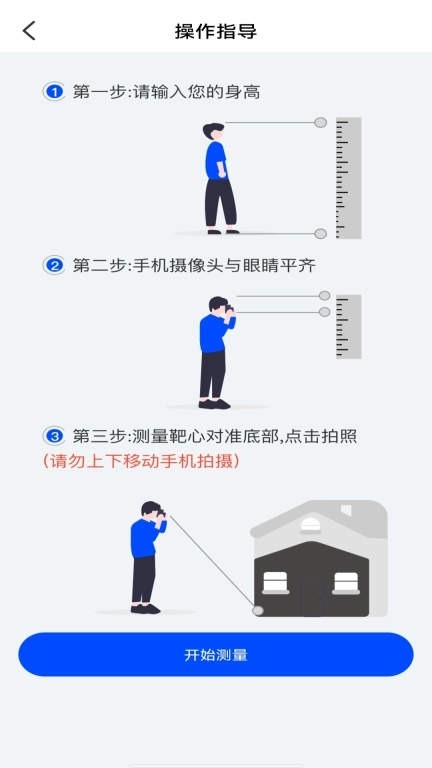 操作指导

1 第一步:请输入您的身高

2 第二步:手机摄像头与眼睛平齐

3 第三步:测量靶心对准底部,点击拍照
(请勿上下移动手机拍摄)

开始测量