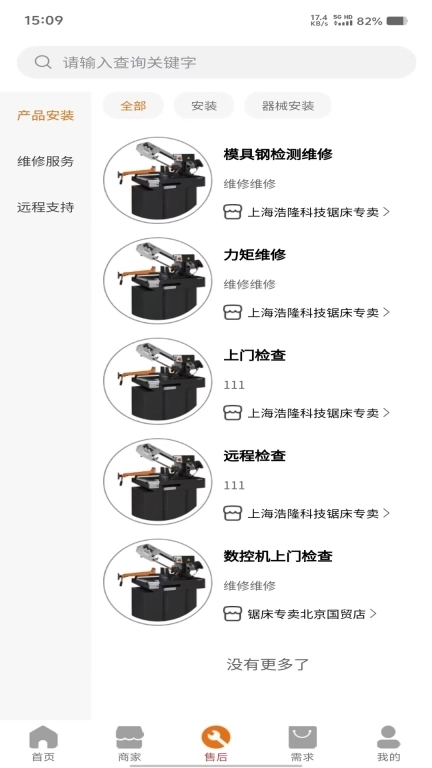 15:09
17.4 KB/s 5G HD 82%

请输入查询关键字

产品安装
维修服务
远程支持

全部
安装
器械安装

模具钢检测维修
维修维修
上海浩隆科技锯床专卖 >

力矩维修
维修维修
上海浩隆科技锯床专卖 >

上门检查
111
上海浩隆科技锯床专卖 >

远程检查
111
上海浩隆科技锯床专卖 >

数控机上门检查
维修维修
锯床专卖北京国贸店 >

没有更多了

首页
商家
售后
需求
我的