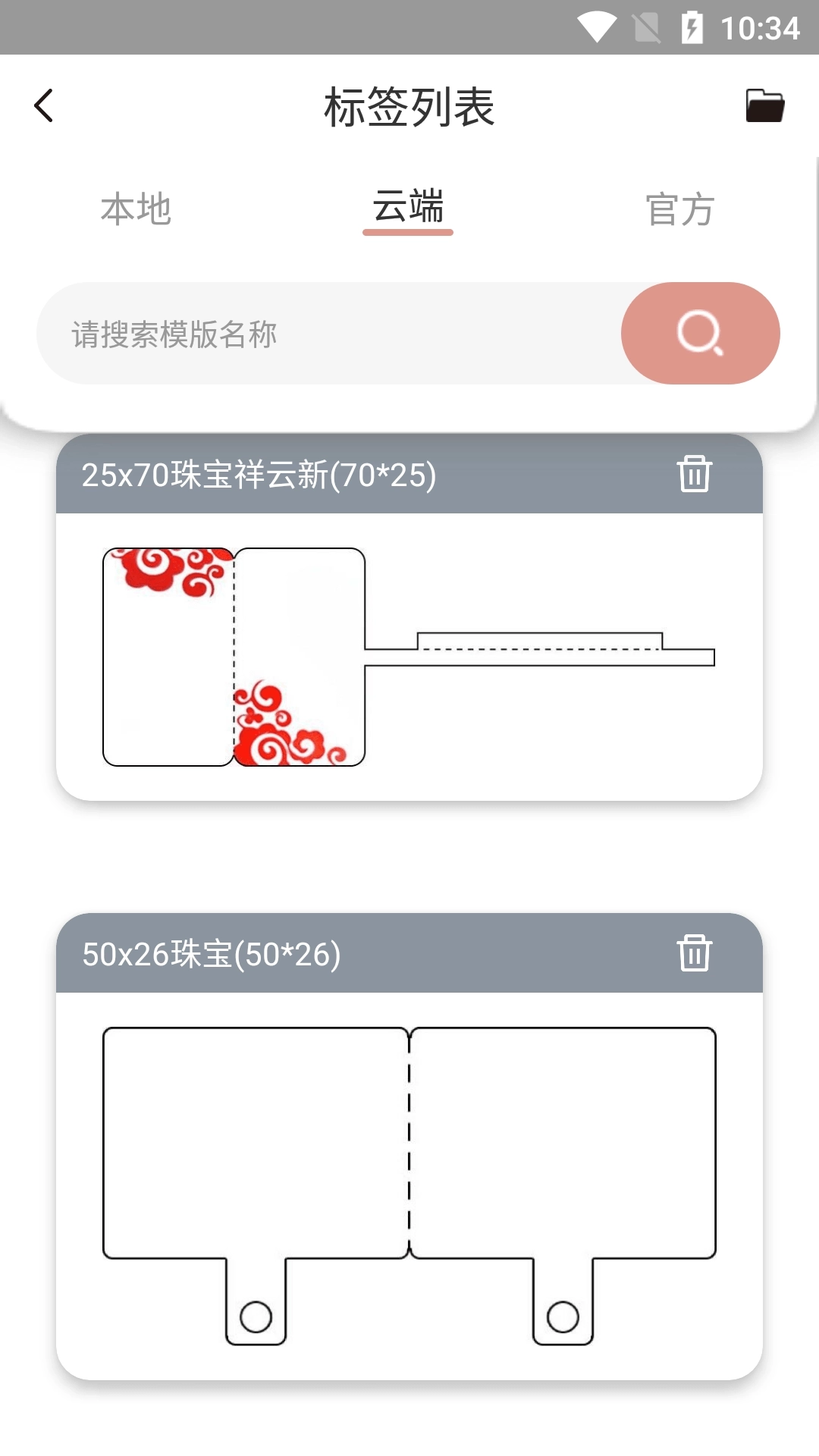 10:34

标签列表

本地　云端　官方

请搜索模版名称

25x70珠宝祥云新(70*25)

50x26珠宝(50*26)