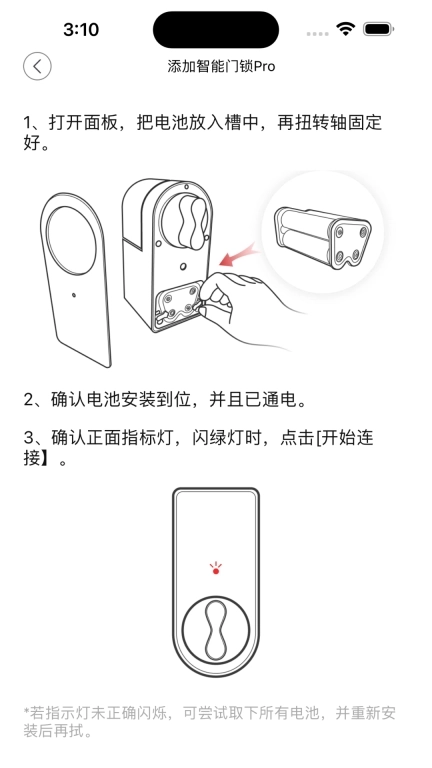 3:10

添加智能门锁Pro

1、打开面板，把电池放入槽中，再扭转轴固定好。

2、确认电池安装到位，并且已通电。

3、确认正面指标灯，闪绿灯时，点击[开始连接】。

*若指示灯未正确闪烁，可尝试取下所有电池，并重新安装后再拭。