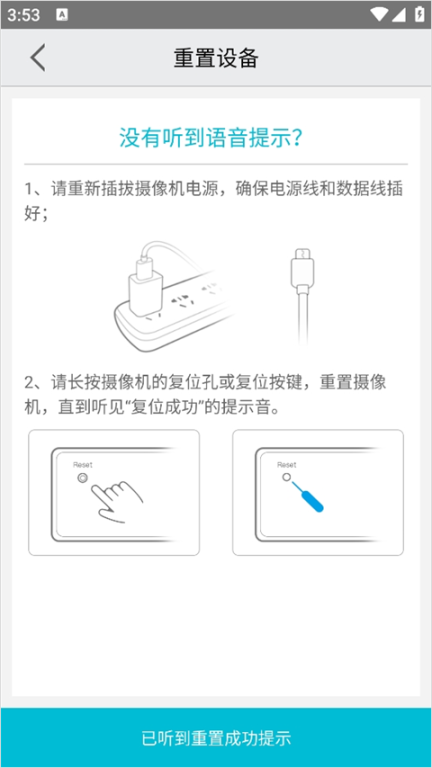 3:53

重置设备

没有听到语音提示?

1、请重新插拔摄像机电源,确保电源线和数据线插好;

2、请长按摄像机的复位孔或复位按键,重置摄像机,直到听见“复位成功”的提示音。

Reset

Reset

已听到重置成功提示