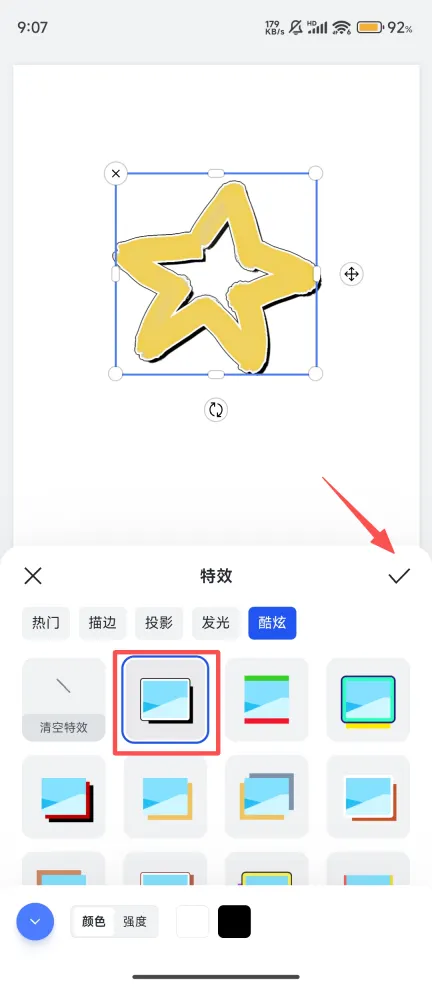 9:07
179 KB/s HD 92%

特效

热门 描边 投影 发光 酷炫

清空特效

颜色 强度