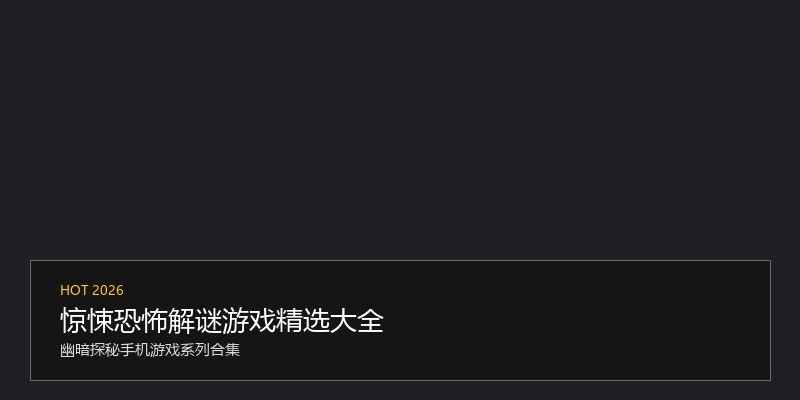 HOT 2026
惊悚恐怖解谜游戏精选大全
幽暗探秘手机游戏系列合集