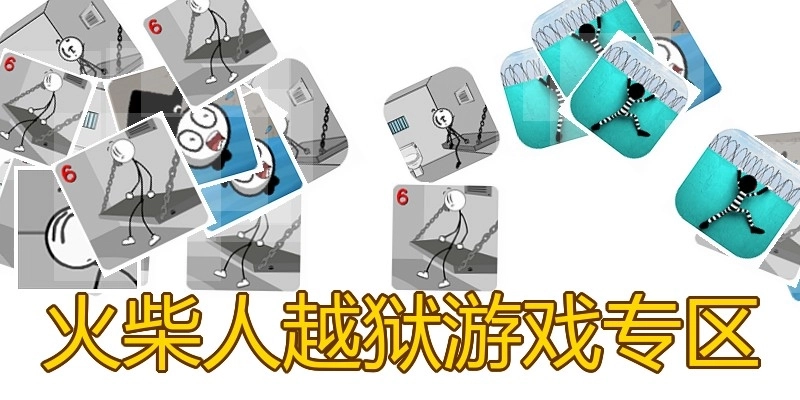 6

6

6

6

火柴人越狱游戏专区