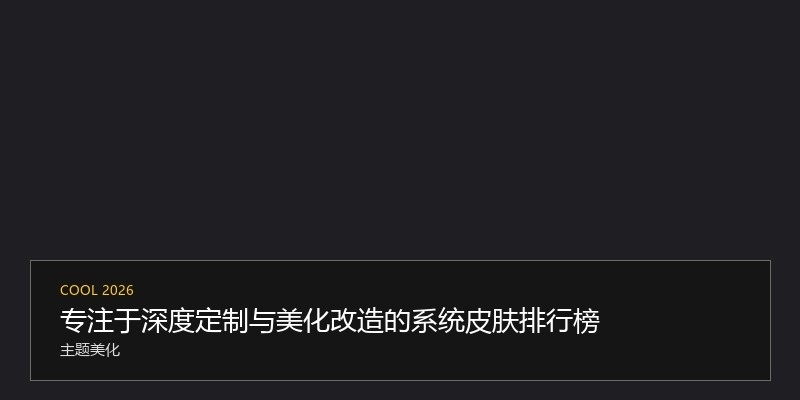 COOL 2026

专注于深度定制与美化改造的系统皮肤排行榜

主题美化