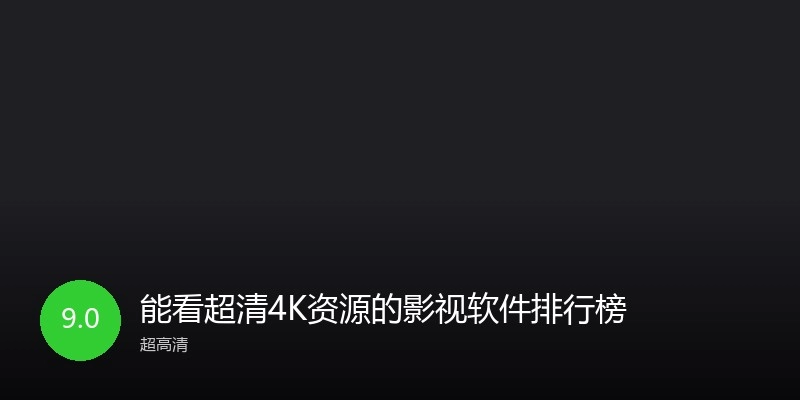 9.0

能看超清4K资源的影视软件排行榜

超高清