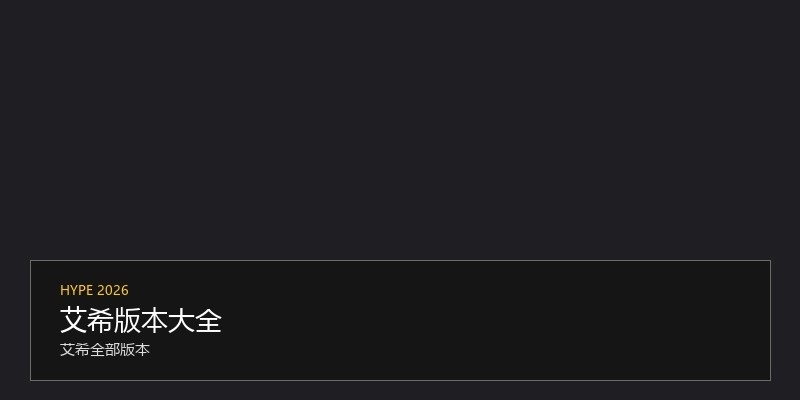 HYPE 2026

艾希版本大全

艾希全部版本