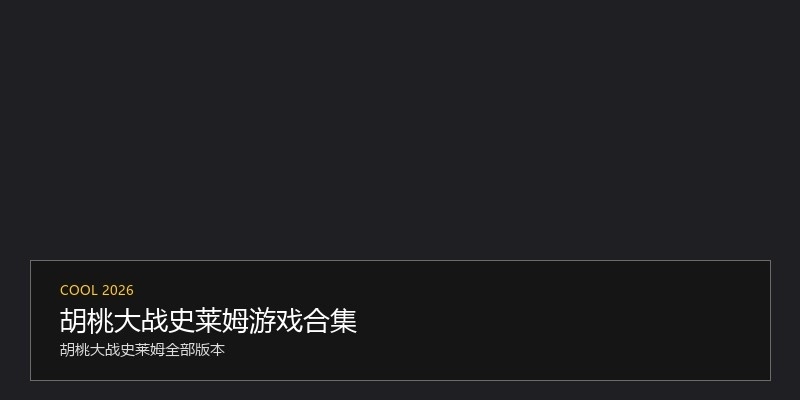 COOL 2026

胡桃大战史莱姆游戏合集

胡桃大战史莱姆全部版本