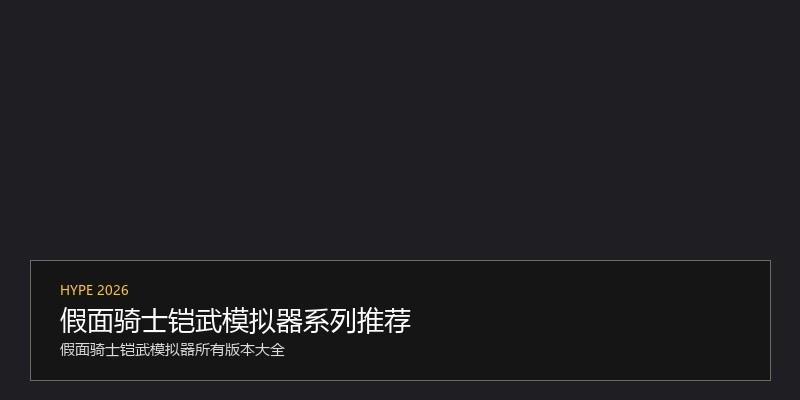 HYPE 2026

假面骑士铠武模拟器系列推荐

假面骑士铠武模拟器所有版本大全