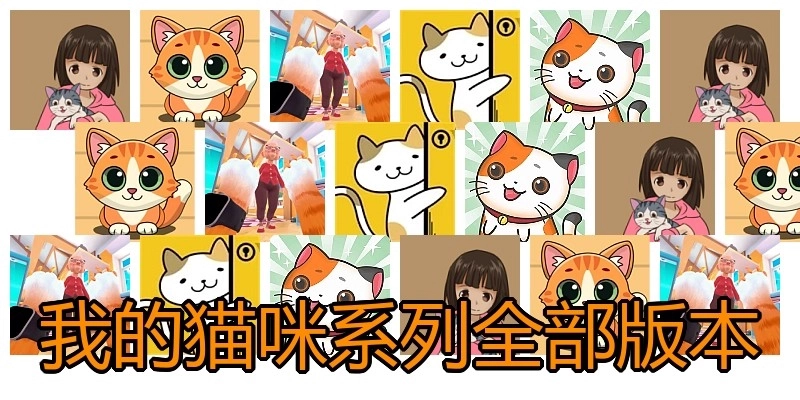 我的猫咪系列全部版本